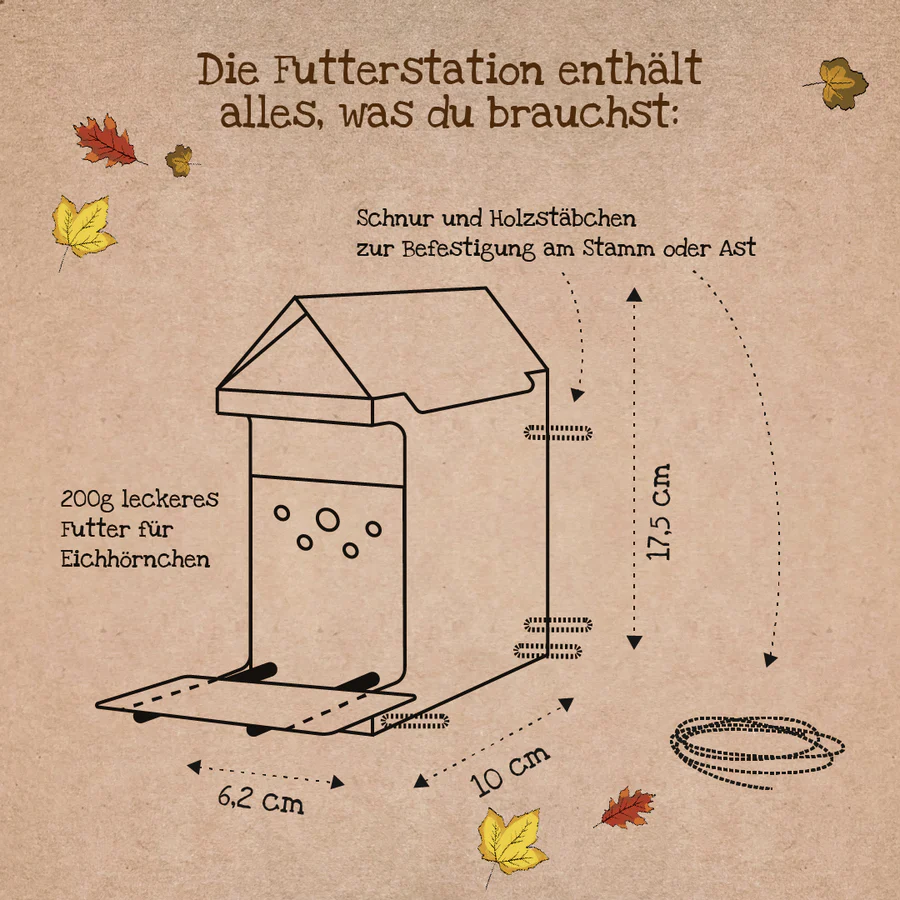 Die Futterstation enthält alles, was du brauchst:

Schnur und Holzstäbchen zur Befestigung am Stamm oder Ast

200g leckeres Futter für Eichhörnchen

17,5 cm

6,2 cm

10 cm